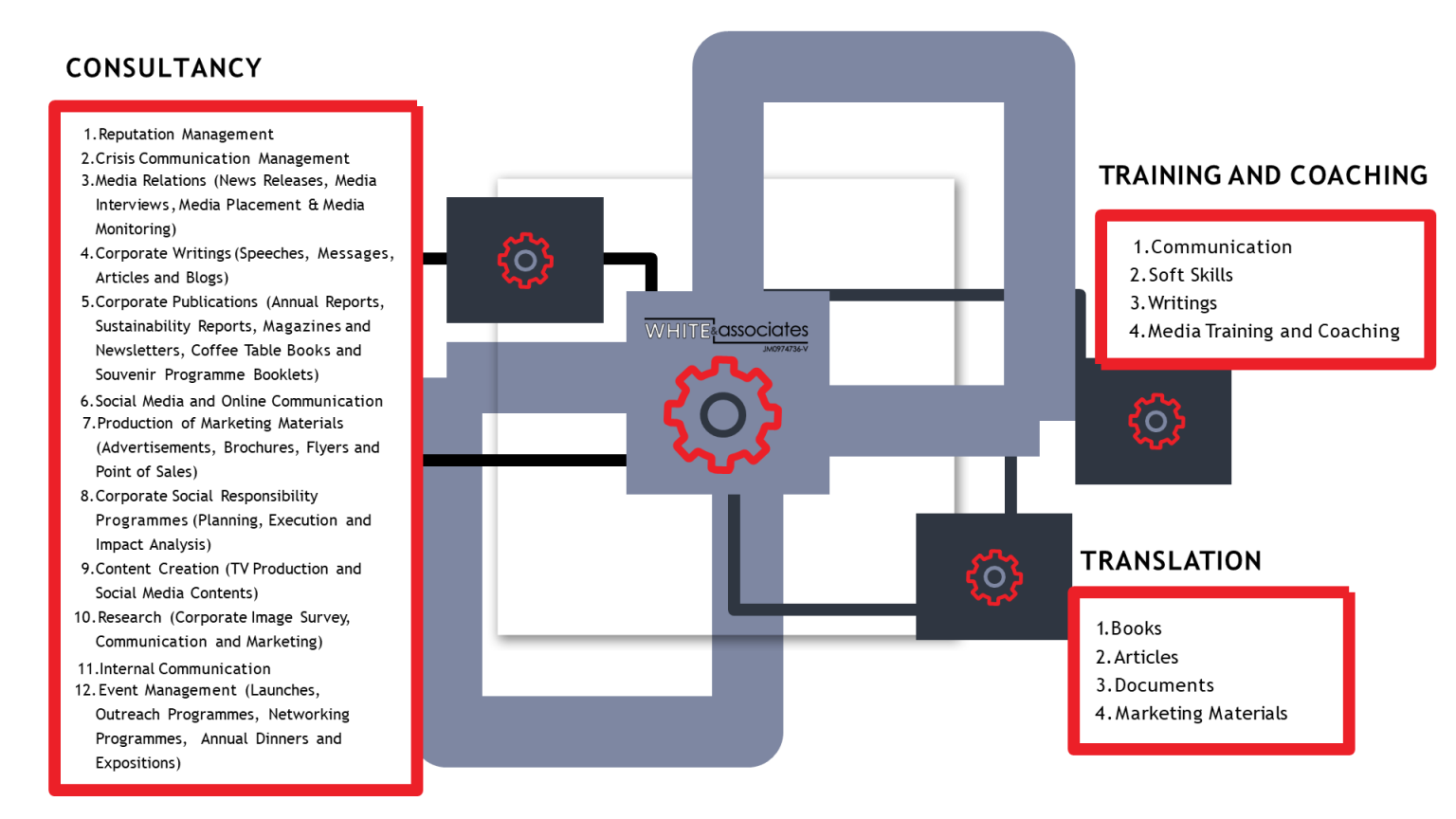 CONSULTANCY

1. Reputation Management
2. Crisis Communication Management
3. Media Relations (News Releases, Media Interviews, Media Placement & Media Monitoring)
4. Corporate Writings (Speeches, Messages, Articles and Blogs)
5. Corporate Publications (Annual Reports, Sustainability Reports, Magazines and Newsletters, Coffee Table Books and Souvenir Programme Booklets)
6. Social Media and Online Communication
7. Production of Marketing Materials (Advertisements, Brochures, Flyers and Point of Sales)
8. Corporate Social Responsibility Programmes (Planning, Execution and Impact Analysis)
9. Content Creation (TV Production and Social Media Contents)
10. Research (Corporate Image Survey, Communication and Marketing)
11. Internal Communication
12. Event Management (Launches, Outreach Programmes, Networking Programmes, Annual Dinners and Expositions)

WHITE & associates
JM0974736-V

TRAINING AND COACHING

1. Communication
2. Soft Skills
3. Writings
4. Media Training and Coaching

TRANSLATION

1. Books
2. Articles
3. Documents
4. Marketing Materials